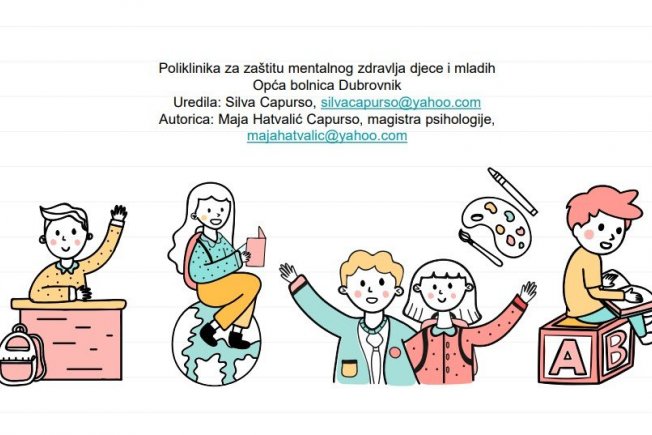 Poliklinika za zaštitu mentalnog zdravlja djece i mladih
Opća bolnica Dubrovnik
Uredila: Silva Capurso, silvacapurso@yahoo.com
Autorica: Maja Hatvalić Capurso, magistra psihologije,
majahatvalic@yahoo.com

A B